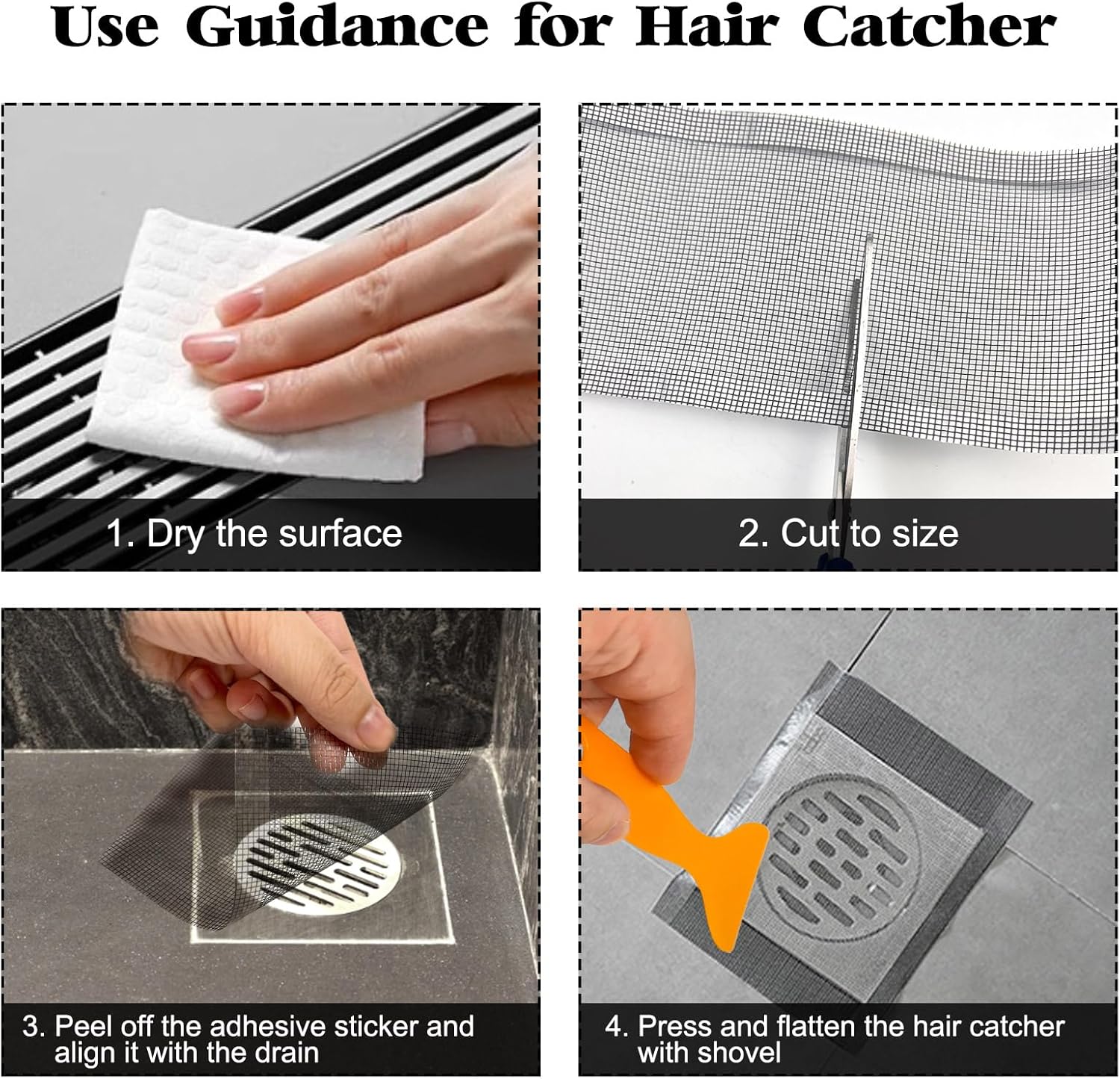 Use Guidance for Hair Catcher

1. Dry the surface

2. Cut to size

3. Peel off the adhesive sticker and align it with the drain

4. Press and flatten the hair catcher with shovel